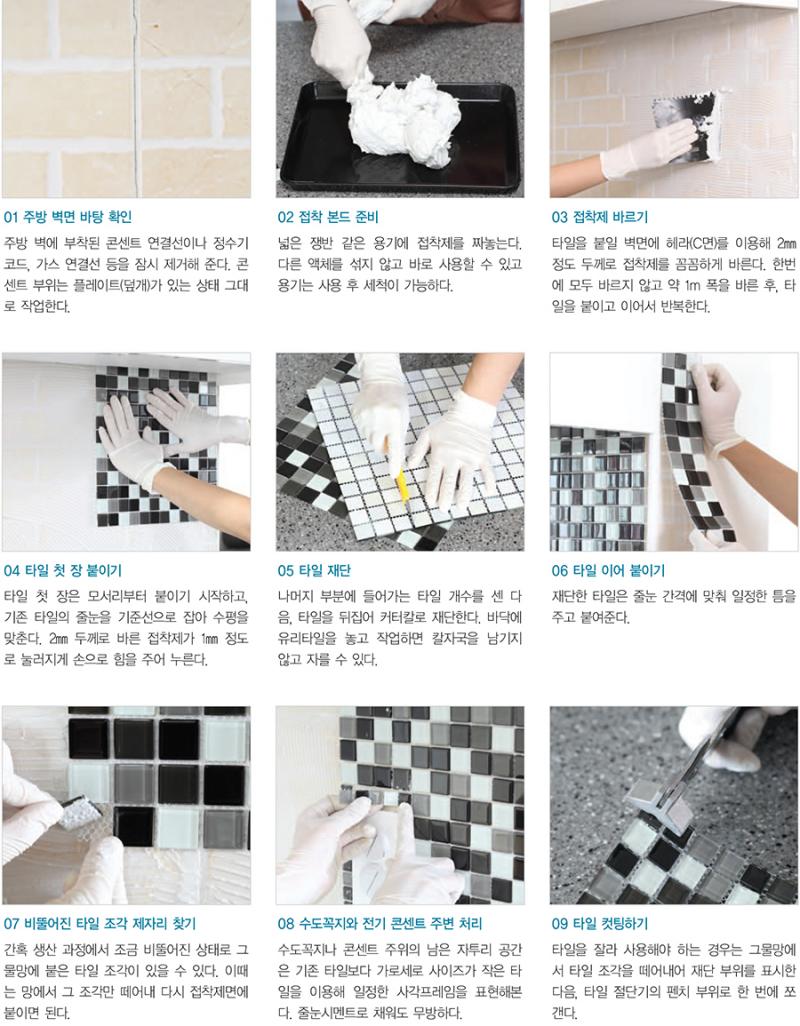 01 주방 벽면 바탕 확인

주방 벽에 부착된 콘센트 연결선이나 정수기 코드, 가스 연결선 등을 잠시 제거해 준다. 콘센트 부위는 플레이트(덮개)가 있는 상태 그대로 작업한다.

02 접착 본드 준비

넓은 쟁반 같은 용기에 접착제를 짜놓는다. 다른 액체를 섞지 않고 바로 사용할 수 있고 용기는 사용 후 세척이 가능하다.

03 접착제 바르기

타일을 붙일 벽면에 헤라(C면)를 이용해 2mm 정도 두께로 접착제를 꼼꼼하게 바른다. 한번에 모두 바르지 않고 약 1m 폭을 바른 후, 타일을 붙이고 이어서 반복한다.

04 타일 첫 장 붙이기

타일 첫 장은 모서리부터 붙이기 시작하고, 기존 타일의 줄눈을 기준선으로 잡아 수평을 맞춘다. 2mm 두께로 바른 접착제가 1mm 정도로 눌러지게 손으로 힘을 주어 누른다.

05 타일 재단

나머지 부분에 들어가는 타일 개수를 센 다음, 타일을 뒤집어 커터칼로 재단한다. 바닥에 유리타일을 놓고 작업하면 칼자국을 남기지 않고 자를 수 있다.

06 타일 이어 붙이기

재단한 타일은 줄눈 간격에 맞춰 일정한 틈을 주고 붙여준다.

07 비뚤어진 타일 조각 제자리 찾기

간혹 생산 과정에서 조금 비뚤어진 상태로 그물망에 붙은 타일 조각이 있을 수 있다. 이때는 망에서 그 조각만 떼어내 다시 접착제면에 붙이면 된다.

08 수도꼭지와 전기 콘센트 주변 처리

수도꼭지나 콘센트 주위의 남은 자투리 공간은 기존 타일보다 가로세로 사이즈가 작은 타일을 이용해 일정한 사각프레임을 표현해본다. 줄눈시멘트로 채워도 무방하다.

09 타일 컷팅하기

타일을 잘라 사용해야 하는 경우는 그물망에서 타일 조각을 떼어내어 재단 부위를 표시한 다음, 타일 절단기의 펜치 부위로 한 번에 쪼갠다.